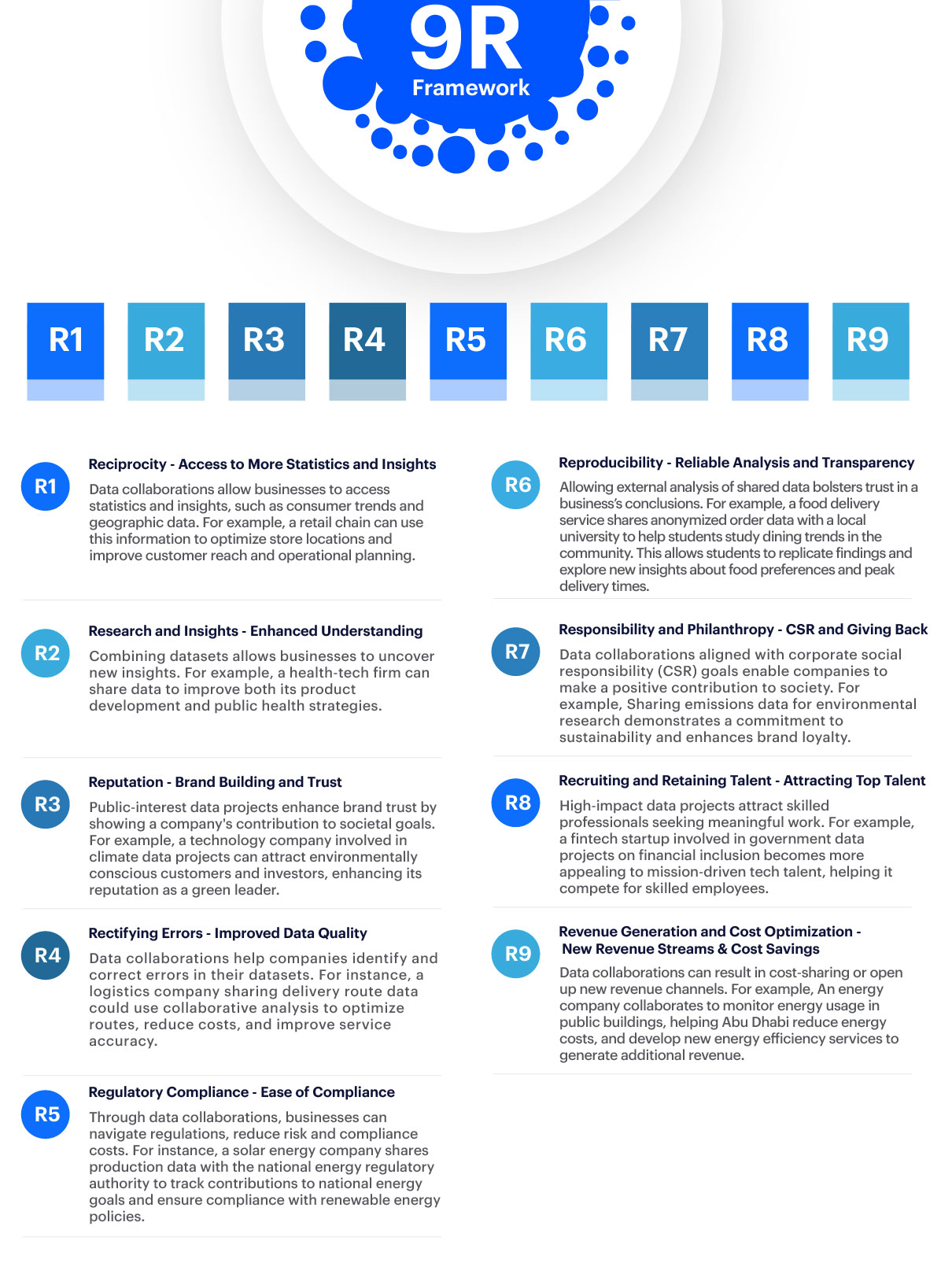 9R
Framework

R1 R2 R3 R4 R5 R6 R7 R8 R9

R1
Reciprocity - Access to More Statistics and Insights
Data collaborations allow businesses to access statistics and insights, such as consumer trends and geographic data. For example, a retail chain can use this information to optimize store locations and improve customer reach and operational planning.

R2
Research and Insights - Enhanced Understanding
Combining datasets allows businesses to uncover new insights. For example, a health-tech firm can share data to improve both its product development and public health strategies.

R3
Reputation - Brand Building and Trust
Public-interest data projects enhance brand trust by showing a company's contribution to societal goals. For example, a technology company involved in climate data projects can attract environmentally conscious customers and investors, enhancing its reputation as a green leader.

R4
Rectifying Errors - Improved Data Quality
Data collaborations help companies identify and correct errors in their datasets. For instance, a logistics company sharing delivery route data could use collaborative analysis to optimize routes, reduce costs, and improve service accuracy.

R5
Regulatory Compliance - Ease of Compliance
Through data collaborations, businesses can navigate regulations, reduce risk and compliance costs. For instance, a solar energy company shares production data with the national energy regulatory authority to track contributions to national energy goals and ensure compliance with renewable energy policies.

R6
Reproducibility - Reliable Analysis and Transparency
Allowing external analysis of shared data bolsters trust in a business's conclusions. For example, a food delivery service shares anonymized order data with a local university to help students study dining trends in the community. This allows students to replicate findings and explore new insights about food preferences and peak delivery times.

R7
Responsibility and Philanthropy - CSR and Giving Back
Data collaborations aligned with corporate social responsibility (CSR) goals enable companies to make a positive contribution to society. For example, Sharing emissions data for environmental research demonstrates a commitment to sustainability and enhances brand loyalty.

R8
Recruiting and Retaining Talent - Attracting Top Talent
High-impact data projects attract skilled professionals seeking meaningful work. For example, a fintech startup involved in government data projects on financial inclusion becomes more appealing to mission-driven tech talent, helping it compete for skilled employees.

R9
Revenue Generation and Cost Optimization - New Revenue Streams & Cost Savings
Data collaborations can result in cost-sharing or open up new revenue channels. For example, An energy company collaborates to monitor energy usage in public buildings, helping Abu Dhabi reduce energy costs, and develop new energy efficiency services to generate additional revenue.